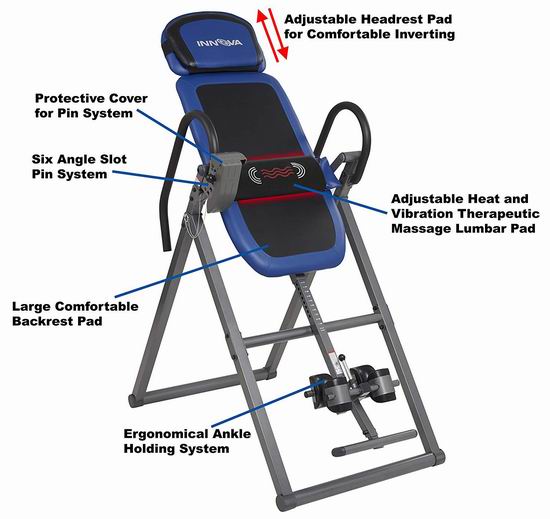 INNOVA

Adjustable Headrest Pad for Comfortable Inverting

Protective Cover for Pin System

Six Angle Slot Pin System

Adjustable Heat and Vibration Therapeutic Massage Lumbar Pad

Large Comfortable Backrest Pad

Ergonomical Ankle Holding System